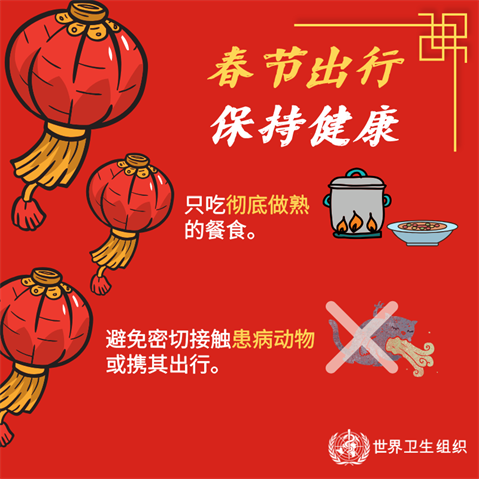 春节出行
保持健康

只吃彻底做熟的餐食。

避免密切接触患病动物或携其出行。

世界卫生组织