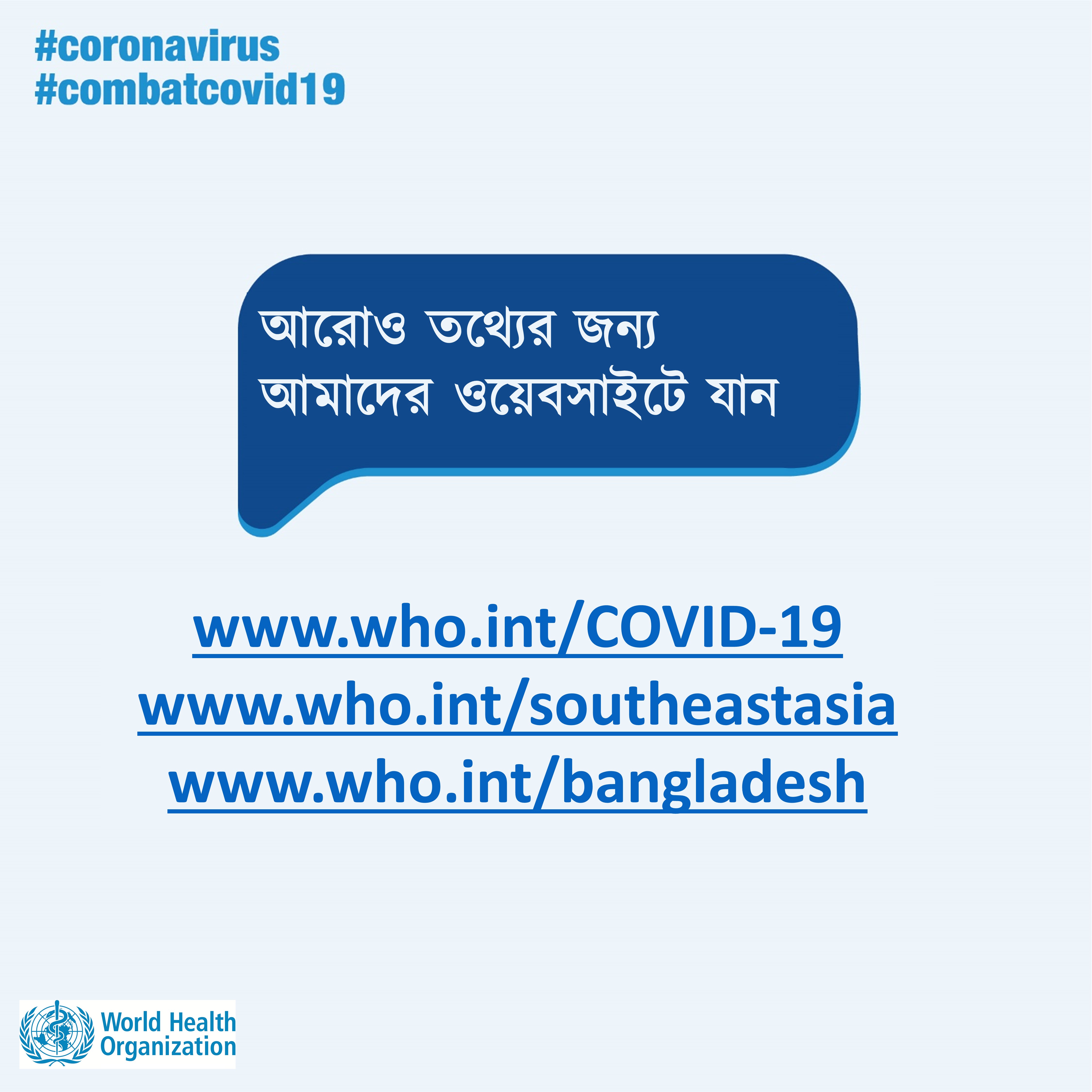 #coronavirus
#combatcovid19

আরোও তথ্যের জন্য
আমাদের ওয়েবসাইটে যান

www.who.int/COVID-19
www.who.int/southeastasia
www.who.int/bangladesh

World Health
Organization