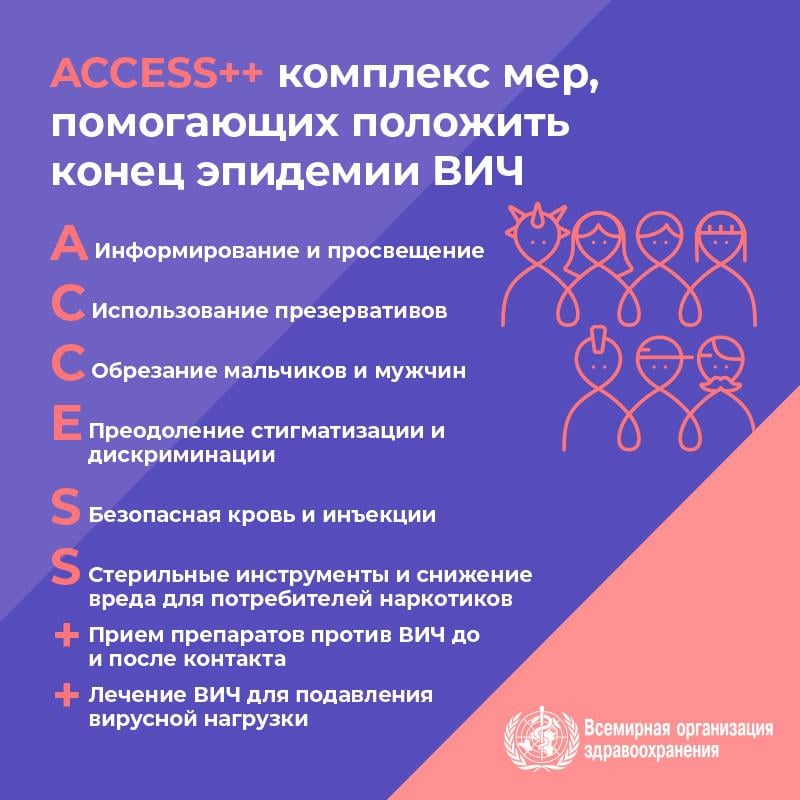 ACCESS++ комплекс мер, помогающих положить конец эпидемии ВИЧ

A Информирование и просвещение

C Использование презервативов

C Обрезание мальчиков и мужчин

E Преодоление стигматизации и дискриминации

S Безопасная кровь и инъекции

S Стерильные инструменты и снижение вреда для потребителей наркотиков

+ Прием препаратов против ВИЧ до и после контакта

+ Лечение ВИЧ для подавления вирусной нагрузки

Всемирная организация здравоохранения