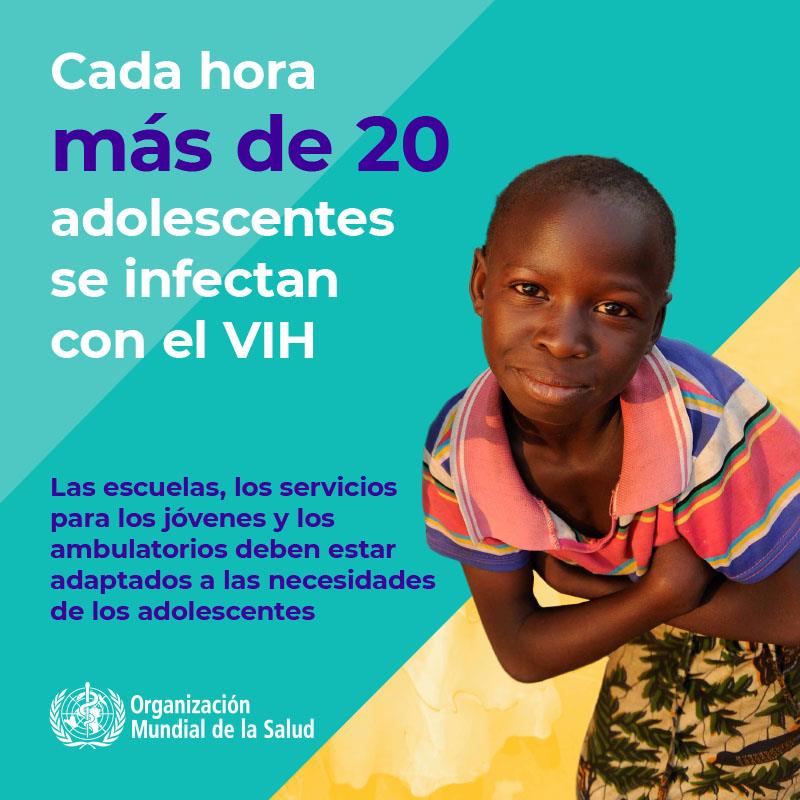 Cada hora
más de 20
adolescentes
se infectan
con el VIH

Las escuelas, los servicios para los jóvenes y los ambulatorios deben estar adaptados a las necesidades de los adolescentes

Organización
Mundial de la Salud