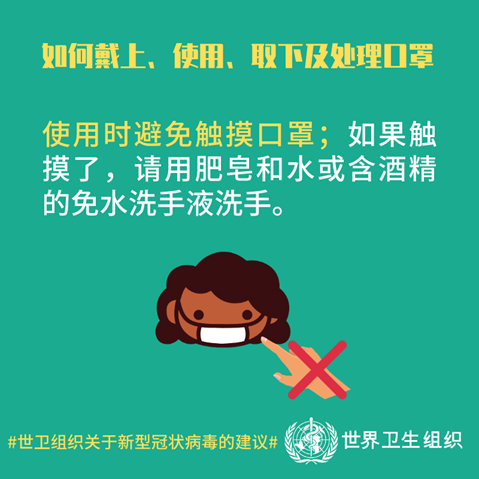 如何戴上、使用、取下及处理口罩

使用时避免触摸口罩；如果触摸了，请用肥皂和水或含酒精的免水洗手液洗手。

#世卫组织关于新型冠状病毒的建议#

世界卫生组织