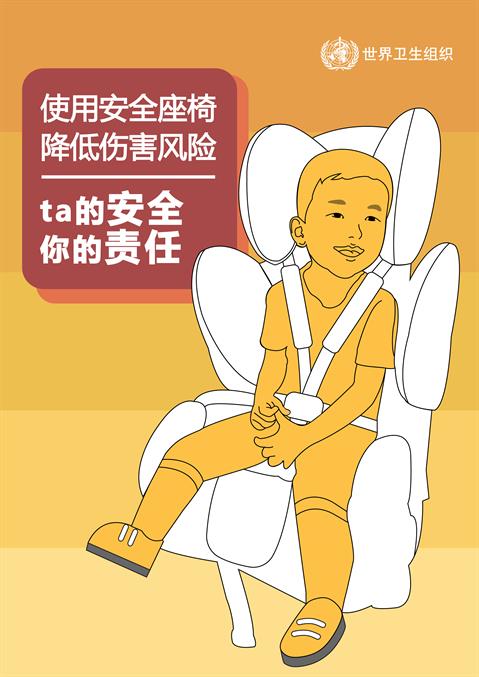 世界卫生组织

使用安全座椅
降低伤害风险

ta的安全
你的责任