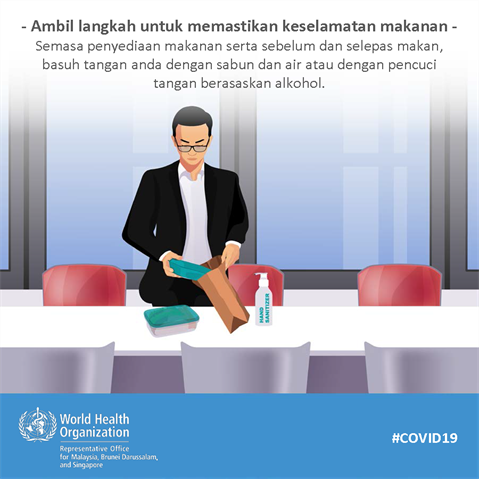 - Ambil langkah untuk memastikan keselamatan makanan -
Semasa penyediaan makanan serta sebelum dan selepas makan, basuh tangan anda dengan sabun dan air atau dengan pencuci tangan berasaskan alkohol.

HAND SANITIZER

World Health Organization
Representative Office for Malaysia, Brunei Darussalam, and Singapore

#COVID19